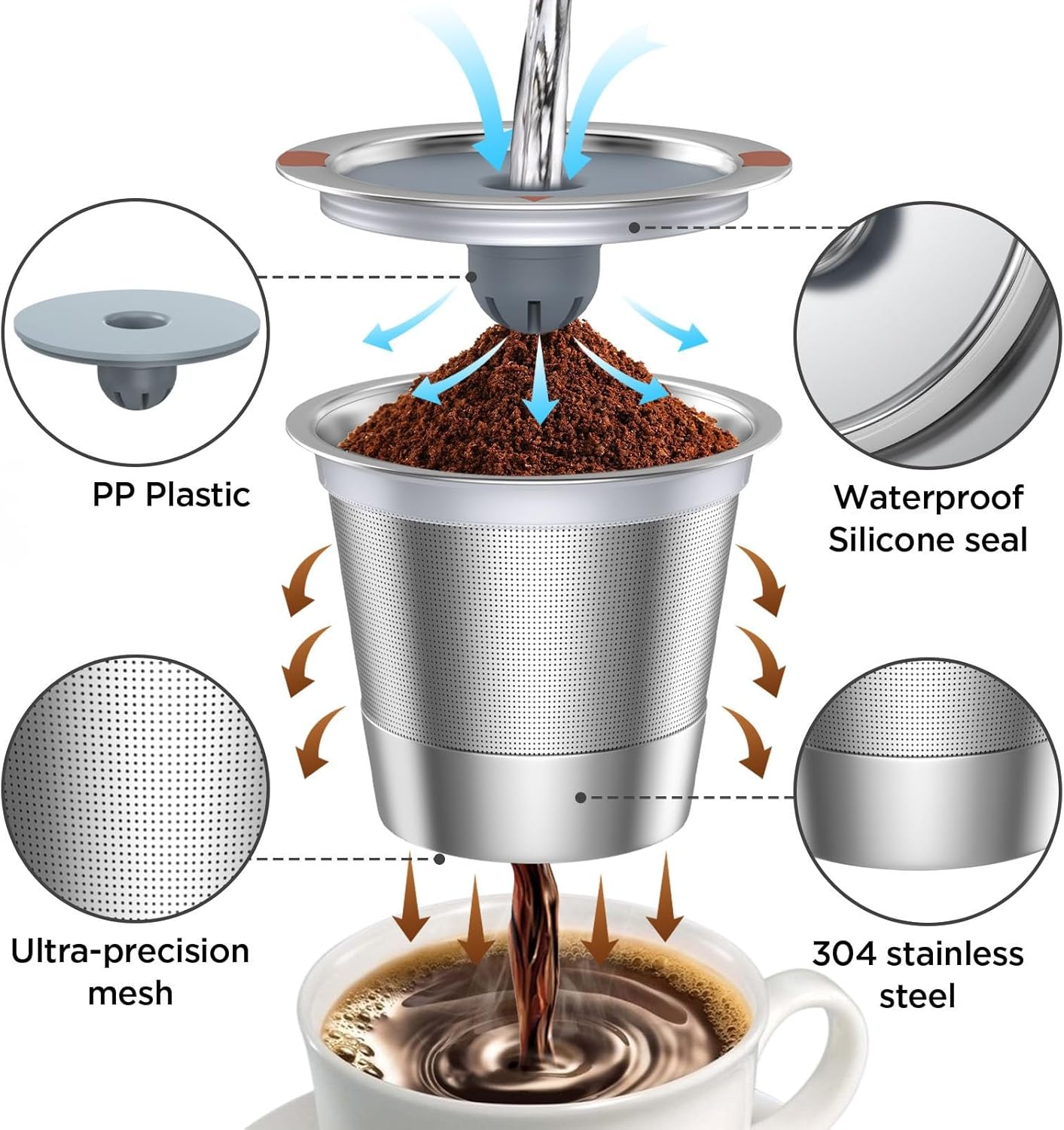 PP Plastic

Waterproof
Silicone seal

Ultra-precision
mesh

304 stainless
steel